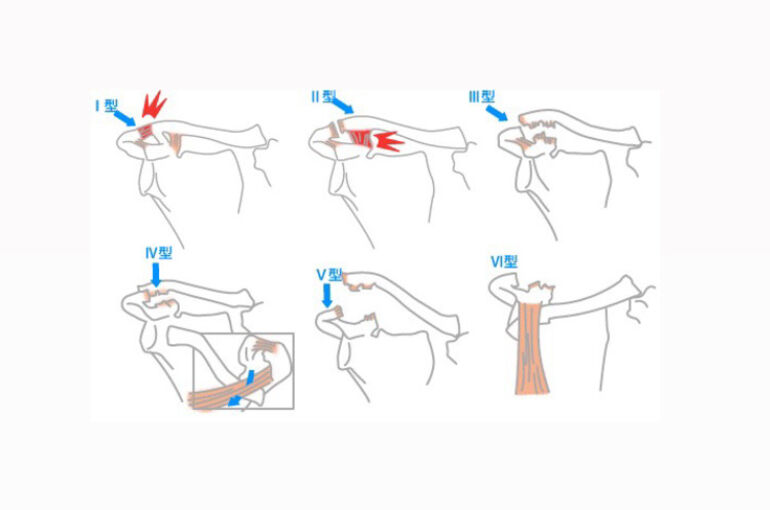 I 型

II 型

III 型

IV 型

V 型

VI 型